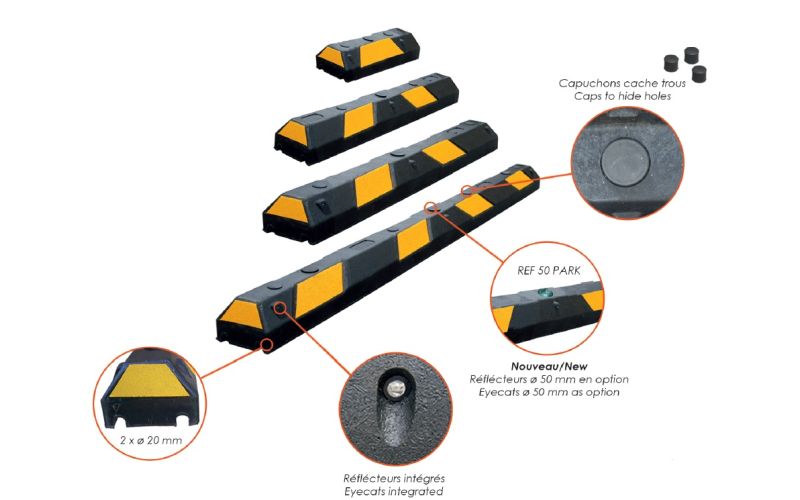 Capuchons cache trous
Caps to hide holes

REF 50 PARK

Nouveau/New
Réflécteurs ø 50 mm en option
Eyecats ø 50 mm as option

2 x ø 20 mm

Réflécteurs intégrés
Eyecats integrated