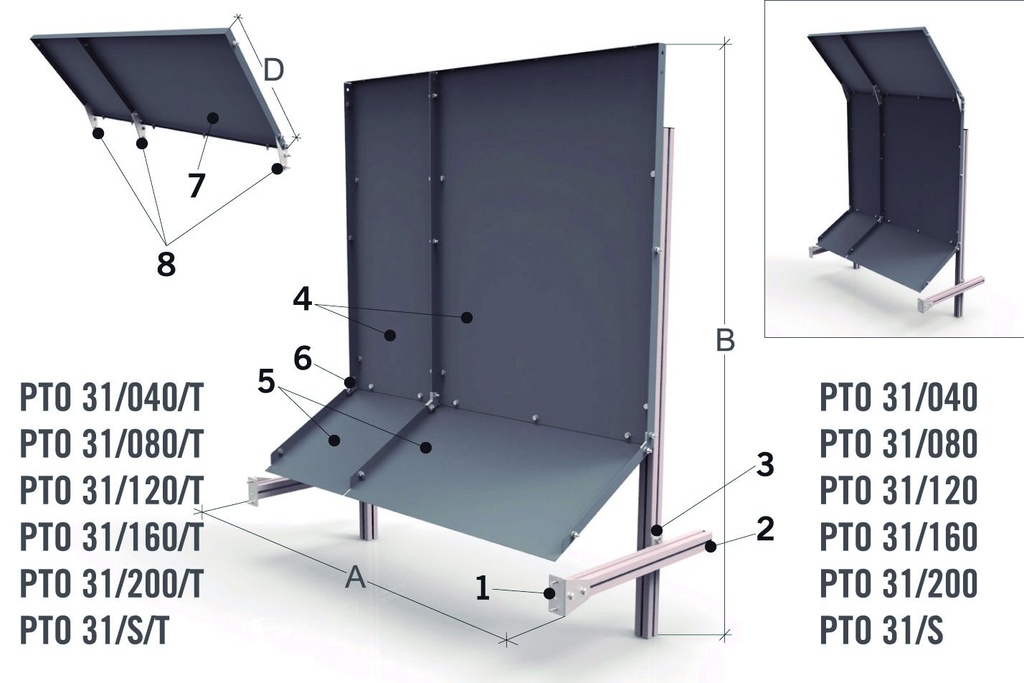 D

7

8

4

6

5

B

3

2

1

A

PTO 31/040/T
PTO 31/080/T
PTO 31/120/T
PTO 31/160/T
PTO 31/200/T
PTO 31/S/T

PTO 31/040
PTO 31/080
PTO 31/120
PTO 31/160
PTO 31/200
PTO 31/S